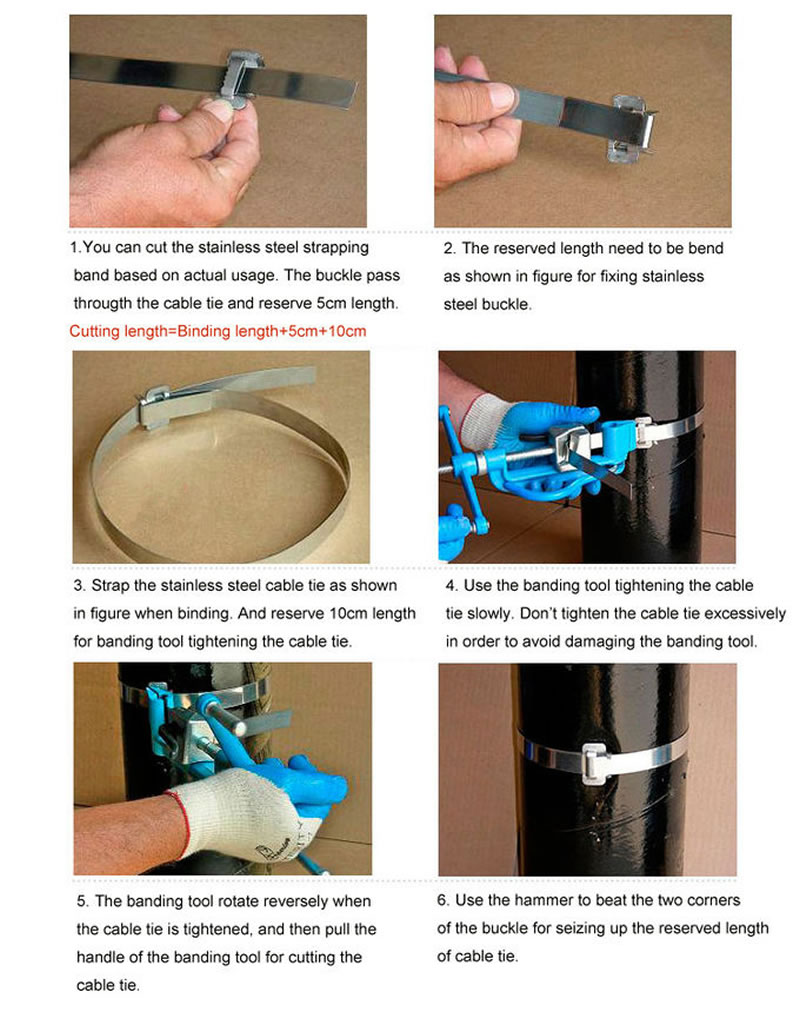 1.You can cut the stainless steel strapping band based on actual usage. The buckle pass througth the cable tie and reserve 5cm length.
Cutting length=Binding length+5cm+10cm

2. The reserved length need to be bend as shown in figure for fixing stainless steel buckle.

3. Strap the stainless steel cable tie as shown in figure when binding. And reserve 10cm length for banding tool tightening the cable tie.

4. Use the banding tool tightening the cable tie slowly. Don't tighten the cable tie excessively in order to avoid damaging the banding tool.

5. The banding tool rotate reversely when the cable tie is tightened, and then pull the handle of the banding tool for cutting the cable tie.

6. Use the hammer to beat the two corners of the buckle for seizing up the reserved length of cable tie.